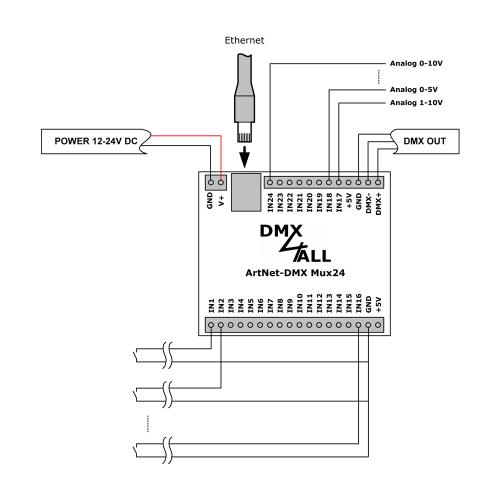 Ethernet

Analog 0-10V

Analog 0-5V

Analog 1-10V

POWER 12-24V DC

DMX OUT

GND
V+

IN24
IN23
IN22
IN21
IN20
IN19
IN18
IN17
+5V
GND
DMX-
DMX+

DMX
4
ALL

ArtNet-DMX Mux24

IN1
IN2
IN3
IN4
IN5
IN6
IN7
IN8
IN9
IN10
IN11
IN12
IN13
IN14
IN15
IN16
GND
+5V